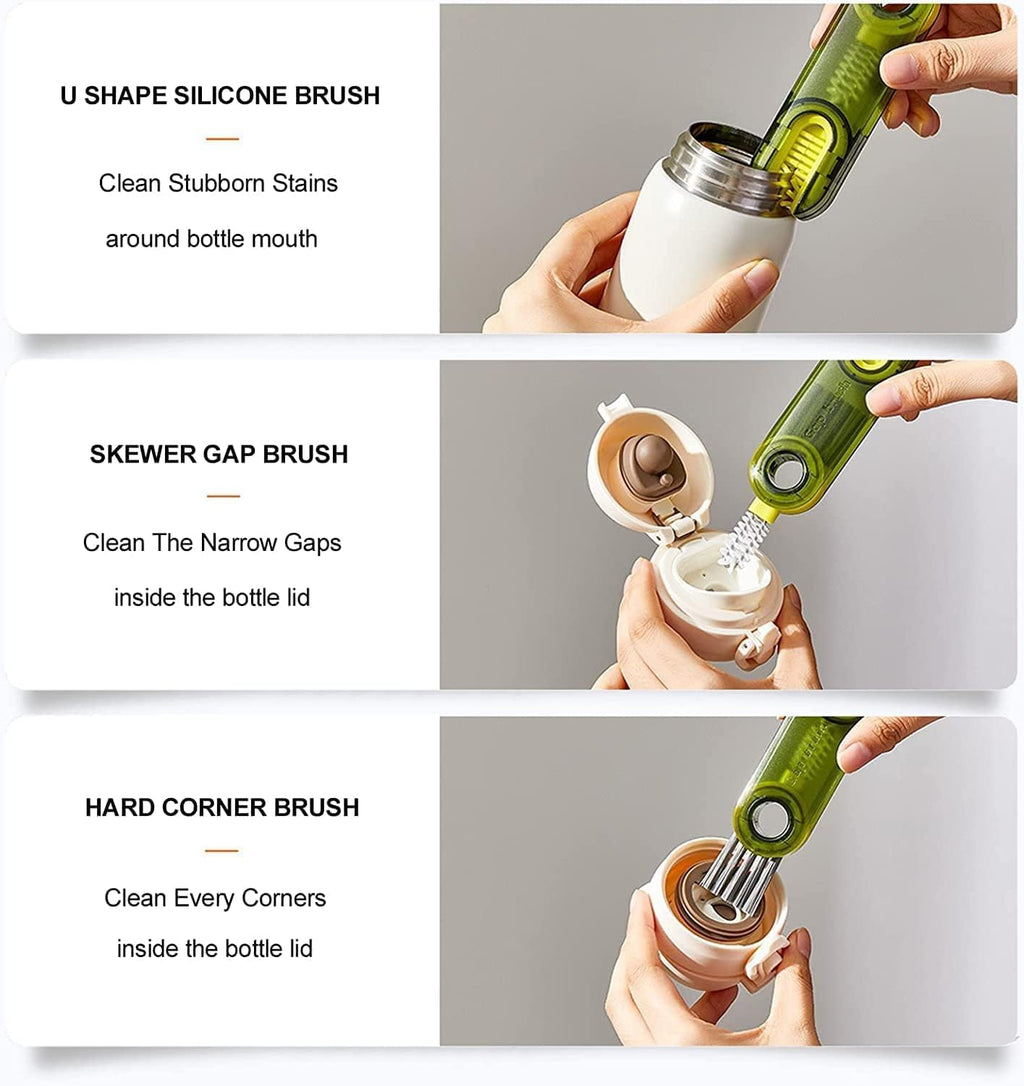 U SHAPE SILICONE BRUSH

Clean Stubborn Stains around bottle mouth

SKEWER GAP BRUSH

Clean The Narrow Gaps inside the bottle lid

HARD CORNER BRUSH

Clean Every Corners inside the bottle lid