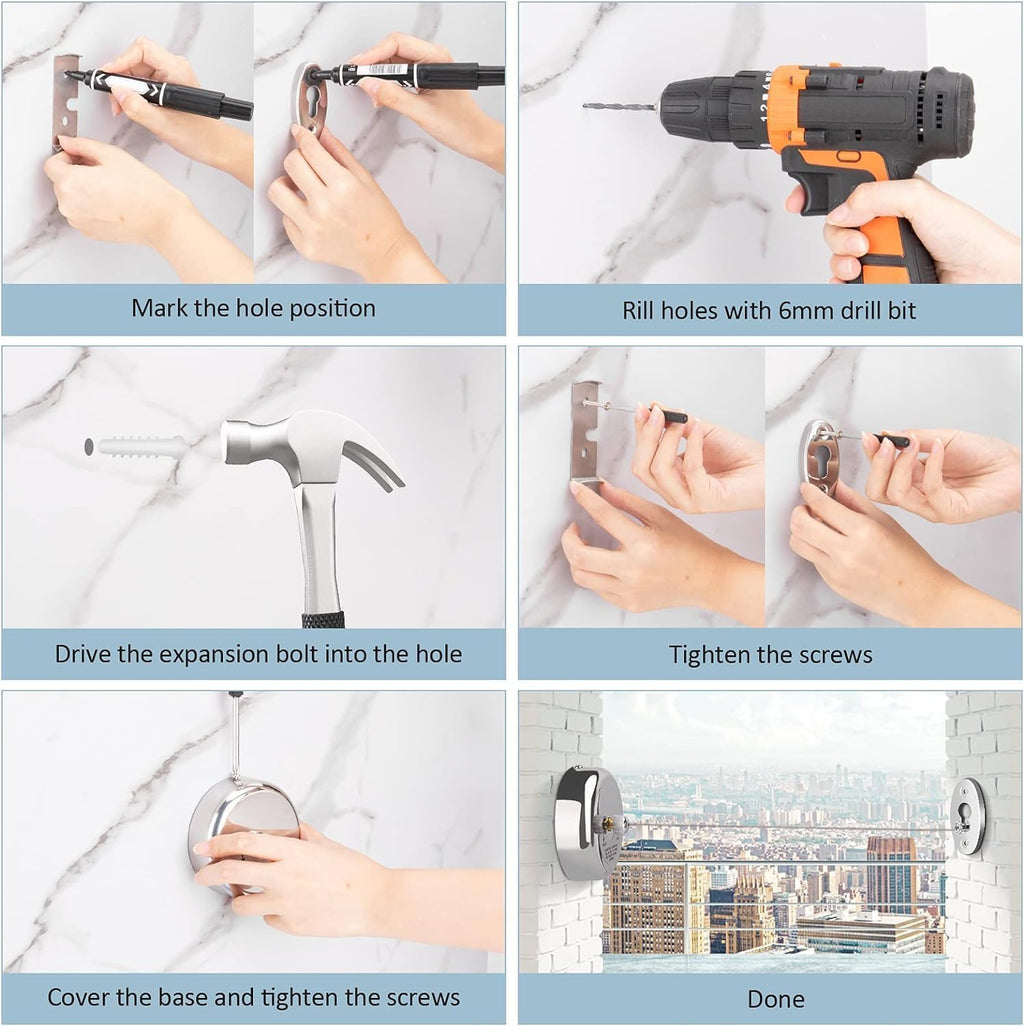 Mark the hole position

Rill holes with 6mm drill bit

Drive the expansion bolt into the hole

Tighten the screws

Cover the base and tighten the screws

Done