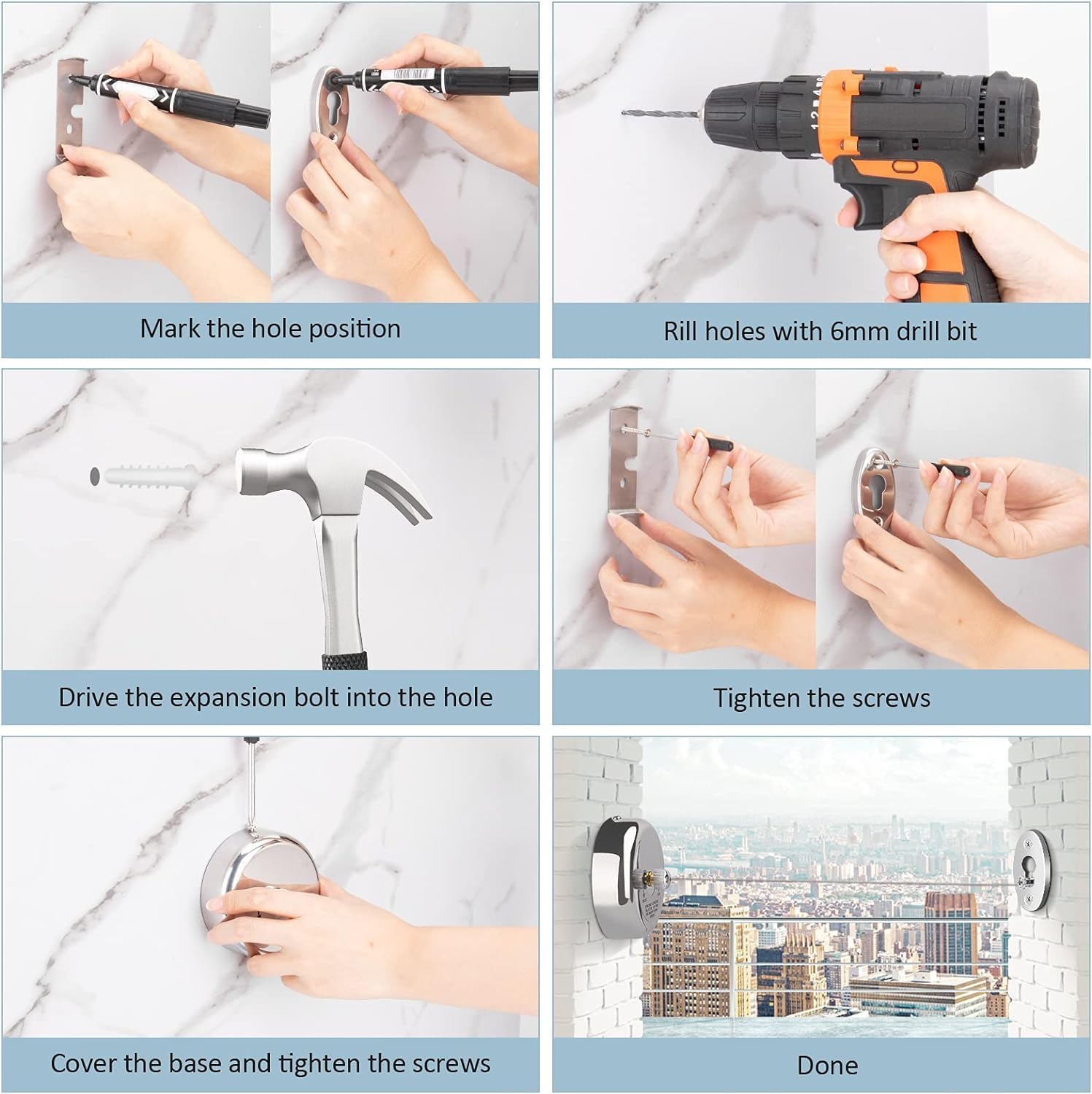 Mark the hole position

Rill holes with 6mm drill bit

Drive the expansion bolt into the hole

Tighten the screws

Cover the base and tighten the screws

Done