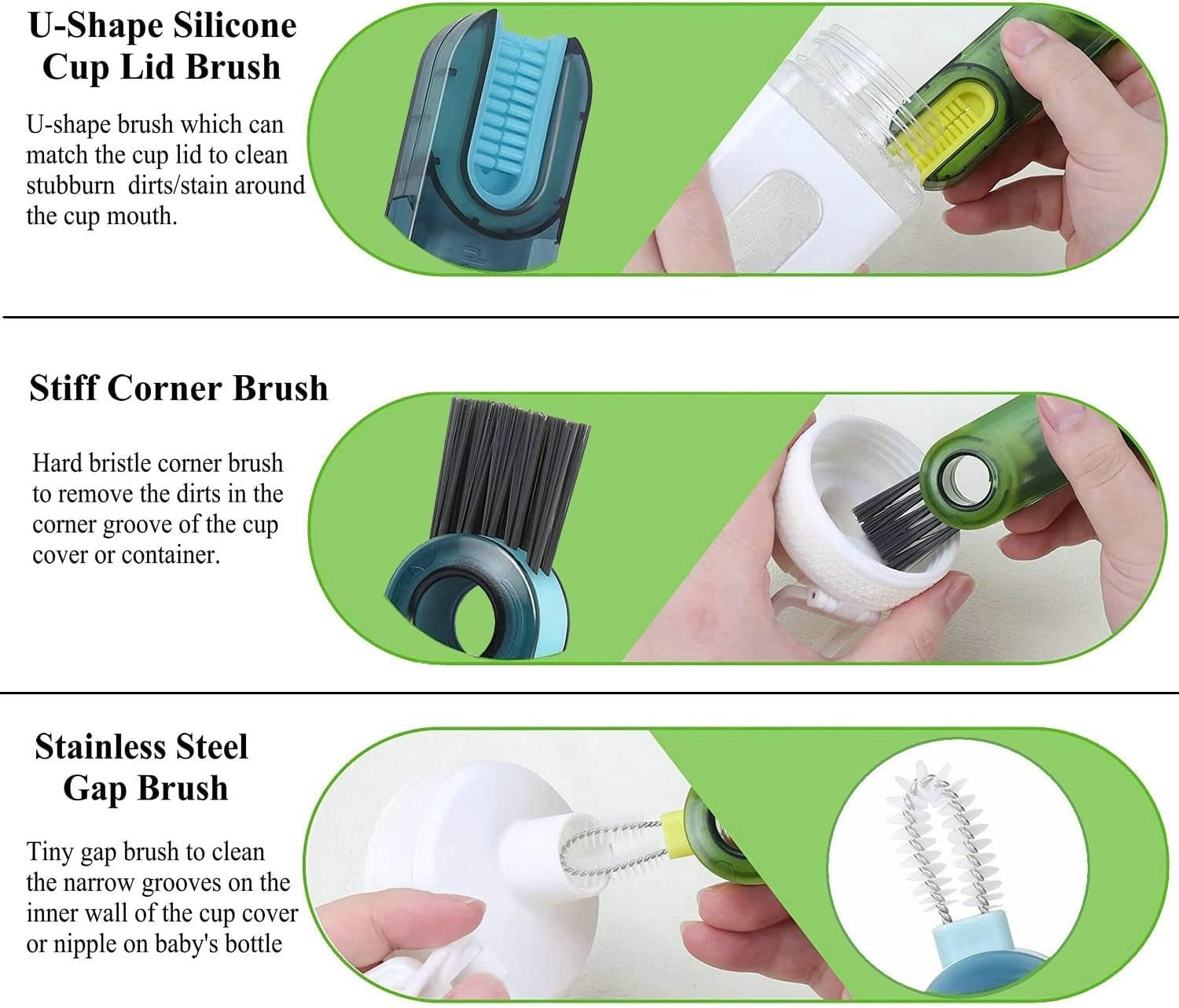 U-Shape Silicone Cup Lid Brush

U-shape brush which can match the cup lid to clean stubburn dirts/stain around the cup mouth.

Stiff Corner Brush

Hard bristle corner brush to remove the dirts in the corner groove of the cup cover or container.

Stainless Steel Gap Brush

Tiny gap brush to clean the narrow grooves on the inner wall of the cup cover or nipple on baby's bottle